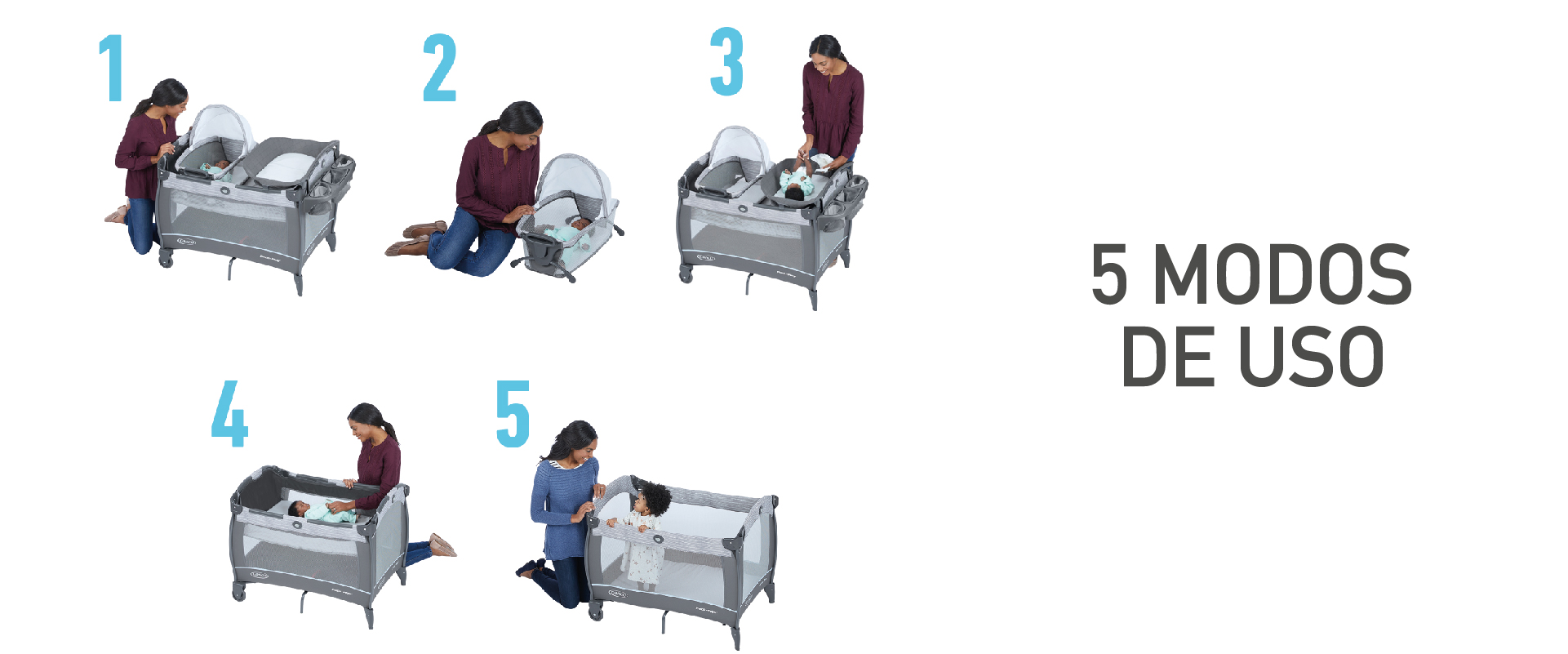 1

2

3

4

5

5 MODOS DE USO